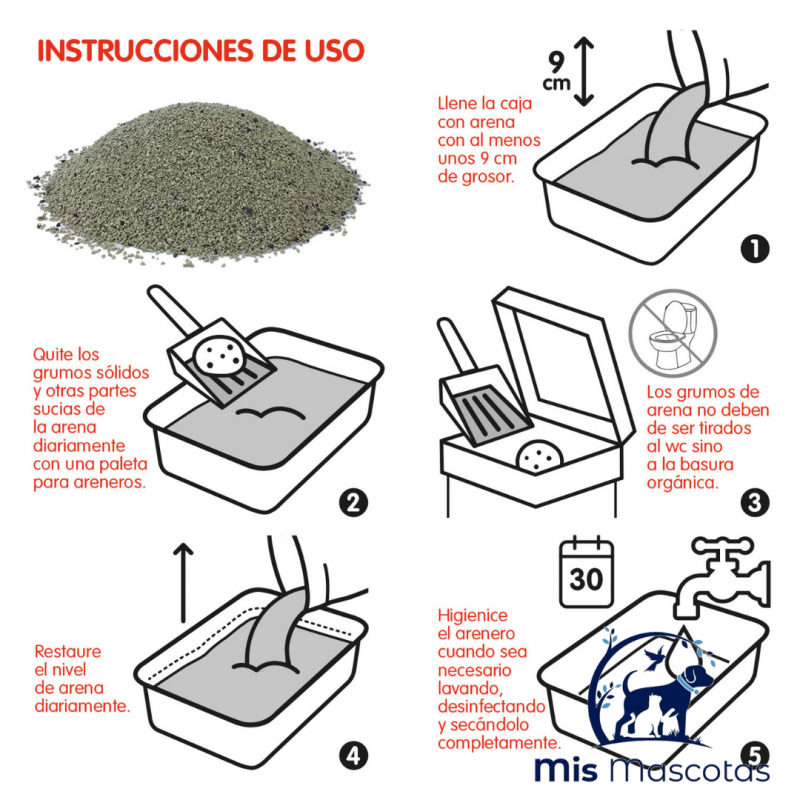 INSTRUCCIONES DE USO

9 cm

Llene la caja con arena con al menos unos 9 cm de grosor.

1

Quite los grumos sólidos y otras partes sucias de la arena diariamente con una paleta para areneros.

2

Los grumos de arena no deben de ser tirados al wc sino a la basura orgánica.

3

Restaure el nivel de arena diariamente.

4

30

Higienice el arenero cuando sea necesario lavando, desinfectando y secándolo completamente.

5

mis Mascotas